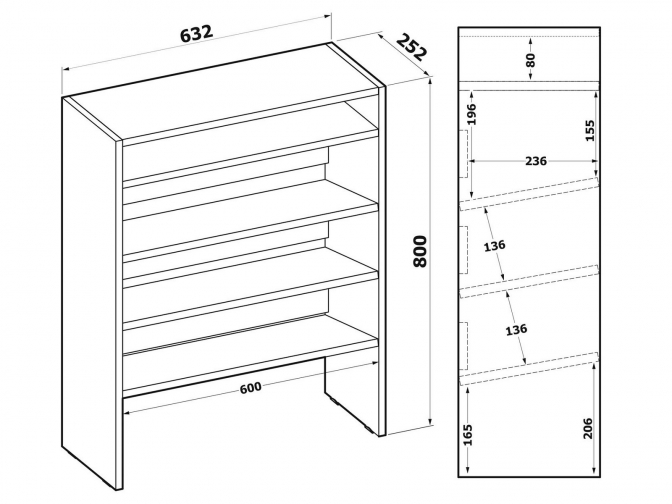 632
252
800
600
80
196
155
236
136
136
165
206