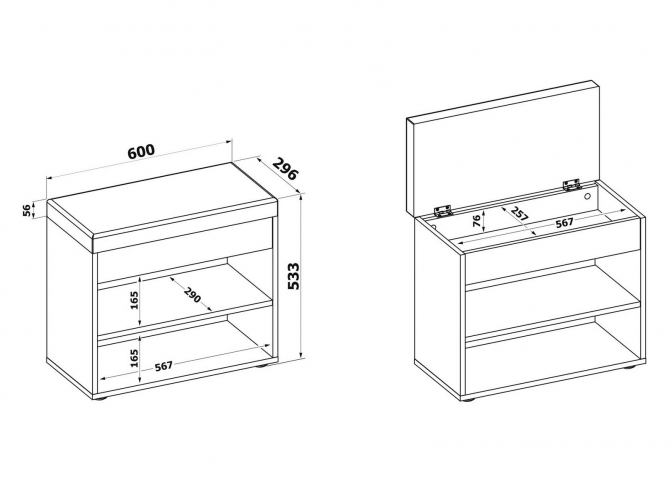 600
296
56
533
165
290
165
567
76
257
567