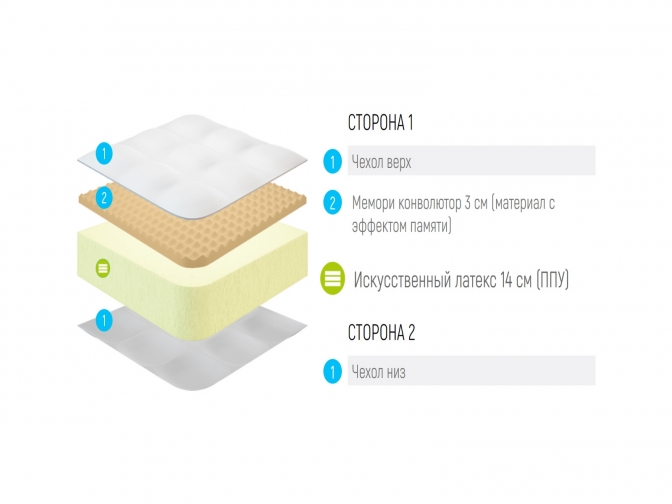 1
2
1

СТОРОНА 1

1 Чехол верх

2 Мемори конволютор 3 см (материал с эффектом памяти)

Искусственный латекс 14 см (ППУ)

СТОРОНА 2

1 Чехол низ