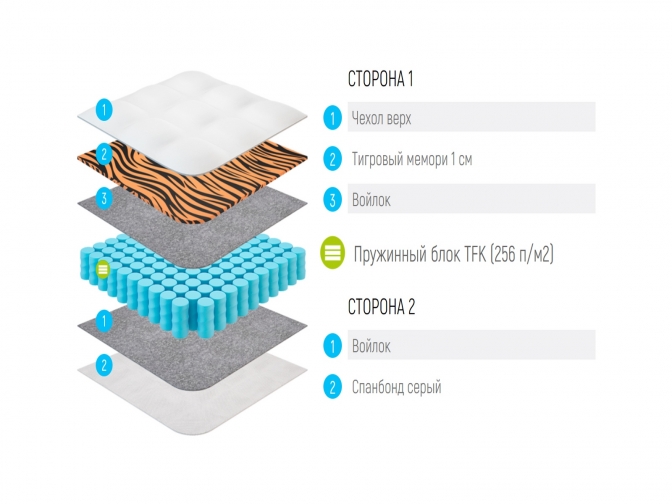 1
2
3
1
2

СТОРОНА 1

1 Чехол верх

2 Тигровый мемори 1 см

3 Войлок

Пружинный блок TFK (256 п/м2)

СТОРОНА 2

1 Войлок

2 Спанбонд серый